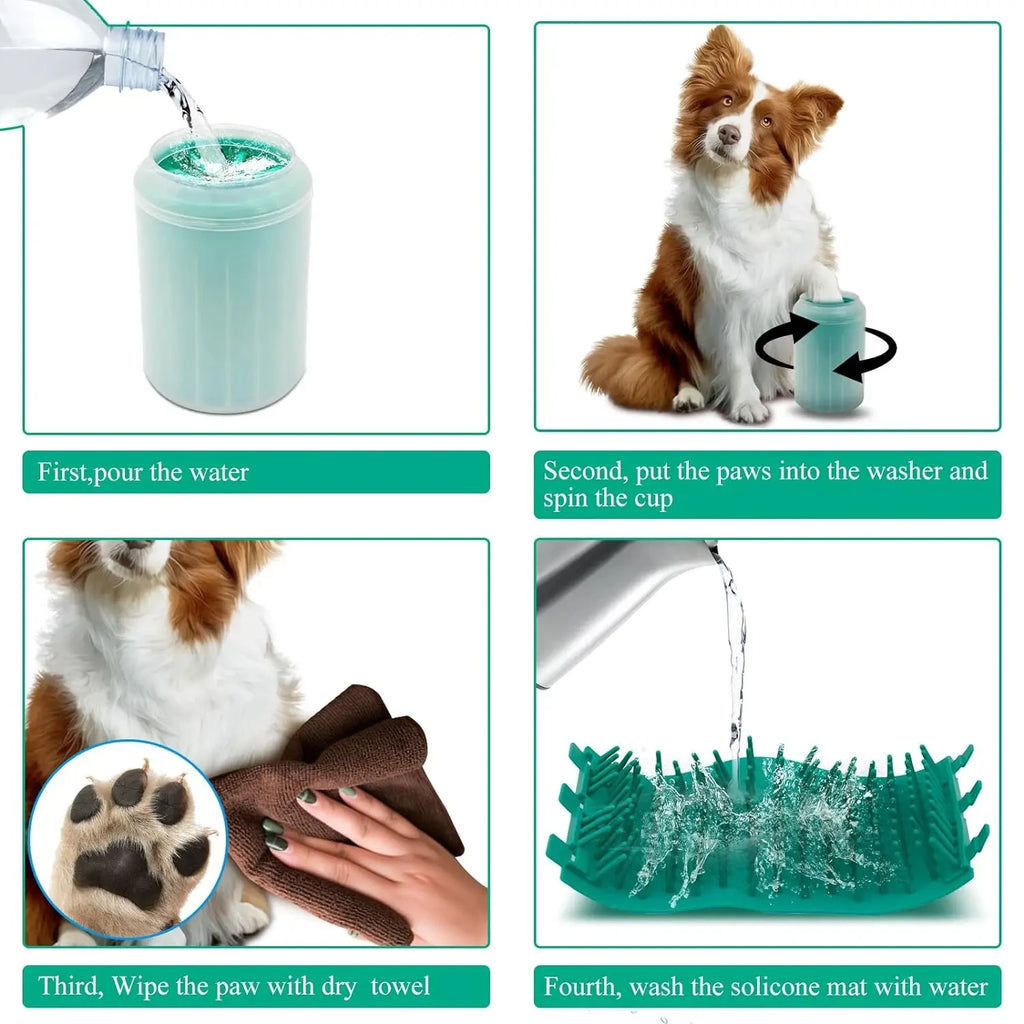 First,pour the water

Second, put the paws into the washer and spin the cup

Third, Wipe the paw with dry towel

Fourth, wash the solicone mat with water