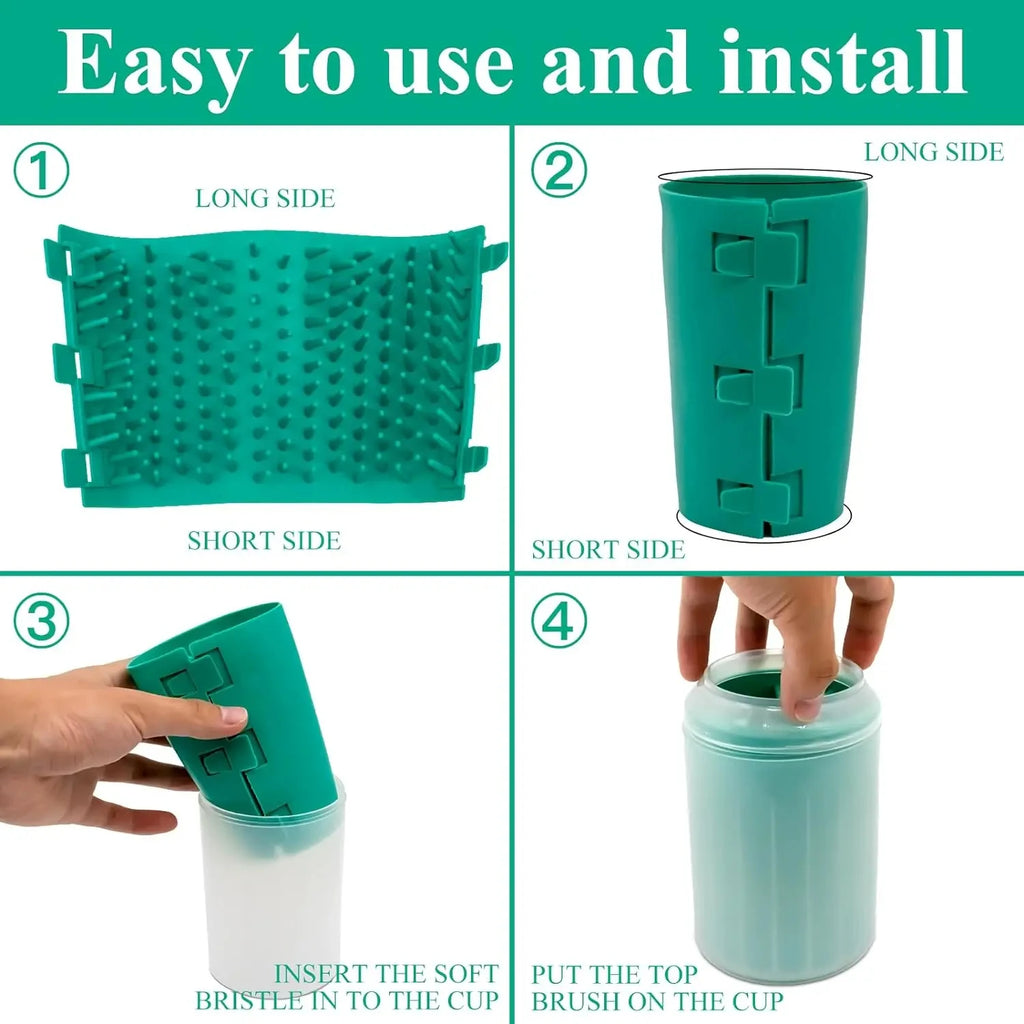 Easy to use and install

①

LONG SIDE

SHORT SIDE

②

LONG SIDE

SHORT SIDE

③

INSERT THE SOFT BRISTLE IN TO THE CUP

④

PUT THE TOP BRUSH ON THE CUP